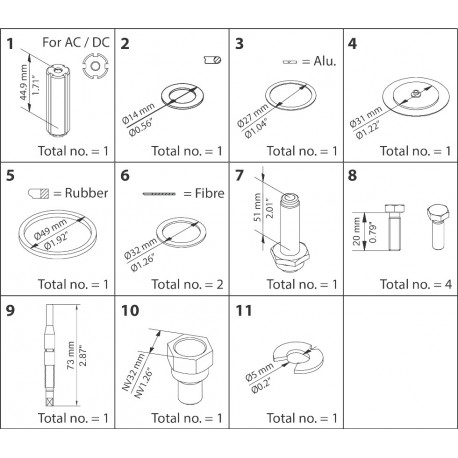 1 For AC / DC

44.9 mm 1.71"

Total no. = 1

2

Ø14 mm Ø0.56"

Total no. = 1

3

= Alu.

Ø27 mm Ø1.04"

Total no. = 1

4

Ø31 mm Ø1.22"

Total no. = 1

5

= Rubber

Ø49 mm Ø1.92"

Total no. = 1

6

= Fibre

Ø32 mm Ø1.26"

Total no. = 2

7

51 mm 2.01"

Total no. = 1

8

20 mm 0.79"

Total no. = 4

9

73 mm 2.87"

Total no. = 1

10

NV32 mm NV1.26"

Total no. = 1

11

Ø5 mm Ø0.2"

Total no. = 1