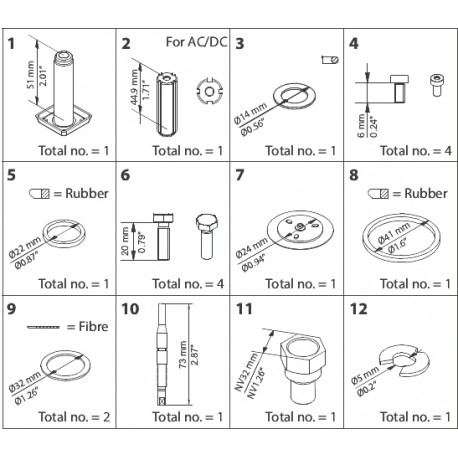 1
51 mm
2.01"
Total no. = 1

2
For AC/DC
44.9 mm
1.71"
Total no. = 1

3
Ø14 mm
Ø0.56"
Total no. = 1

4
6 mm
0.24"
Total no. = 4

5
= Rubber
Ø22 mm
Ø0.87"
Total no. = 1

6
20 mm
0.79"
Total no. = 4

7
Ø24 mm
Ø0.94"
Total no. = 1

8
= Rubber
Ø41 mm
Ø1.6"
Total no. = 1

9
= Fibre
Ø32 mm
Ø1.26"
Total no. = 2

10
73 mm
2.87"
Total no. = 1

11
NV32 mm
NV1.26"
Total no. = 1

12
Ø5 mm
Ø0.2"
Total no. = 1