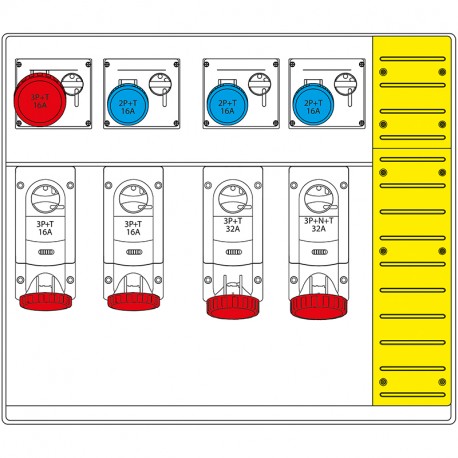 3P+T 16A

2P+T 16A

2P+T 16A

2P+T 16A

3P+T 16A

3P+T 16A

3P+T 32A

3P+N+T 32A