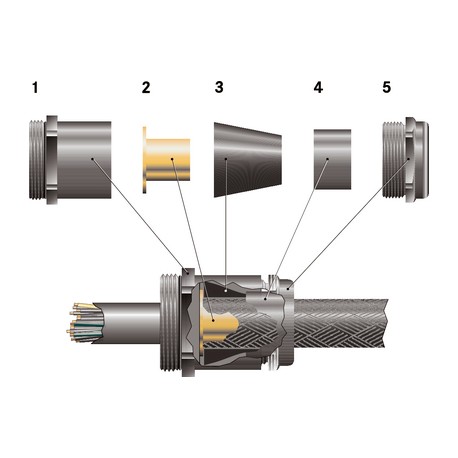 1 2 3 4 5