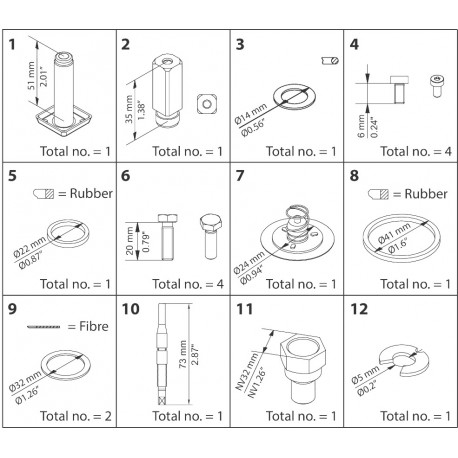 1
51 mm
2.01"
Total no. = 1

2
35 mm
1.38"
Total no. = 1

3
Ø14 mm
Ø0.56"
Total no. = 1

4
6 mm
0.24"
Total no. = 4

5
= Rubber
Ø22 mm
Ø0.87"
Total no. = 1

6
20 mm
0.79"
Total no. = 4

7
Ø24 mm
Ø0.94"
Total no. = 1

8
= Rubber
Ø41 mm
Ø1.6"
Total no. = 1

9
= Fibre
Ø32 mm
Ø1.26"
Total no. = 2

10
73 mm
2.87"
Total no. = 1

11
NV32 mm
NV1.26"
Total no. = 1

12
Ø5 mm
Ø0.2"
Total no. = 1