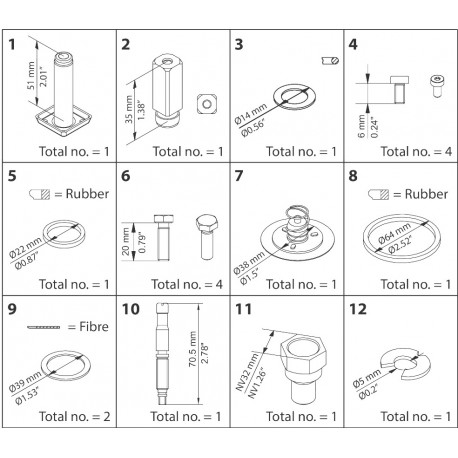 1
51 mm
2.01"
Total no. = 1

2
35 mm
1.38"
Total no. = 1

3
Ø14 mm
Ø0.56"
Total no. = 1

4
6 mm
0.24"
Total no. = 4

5
= Rubber
Ø22 mm
Ø0.87"
Total no. = 1

6
20 mm
0.79"
Total no. = 4

7
Ø38 mm
Ø1.5"
Total no. = 1

8
= Rubber
Ø64 mm
Ø2.52"
Total no. = 1

9
= Fibre
Ø39 mm
Ø1.53"
Total no. = 2

10
70.5 mm
2.78"
Total no. = 1

11
NV32 mm
NV1.26"
Total no. = 1

12
Ø5 mm
Ø0.2"
Total no. = 1